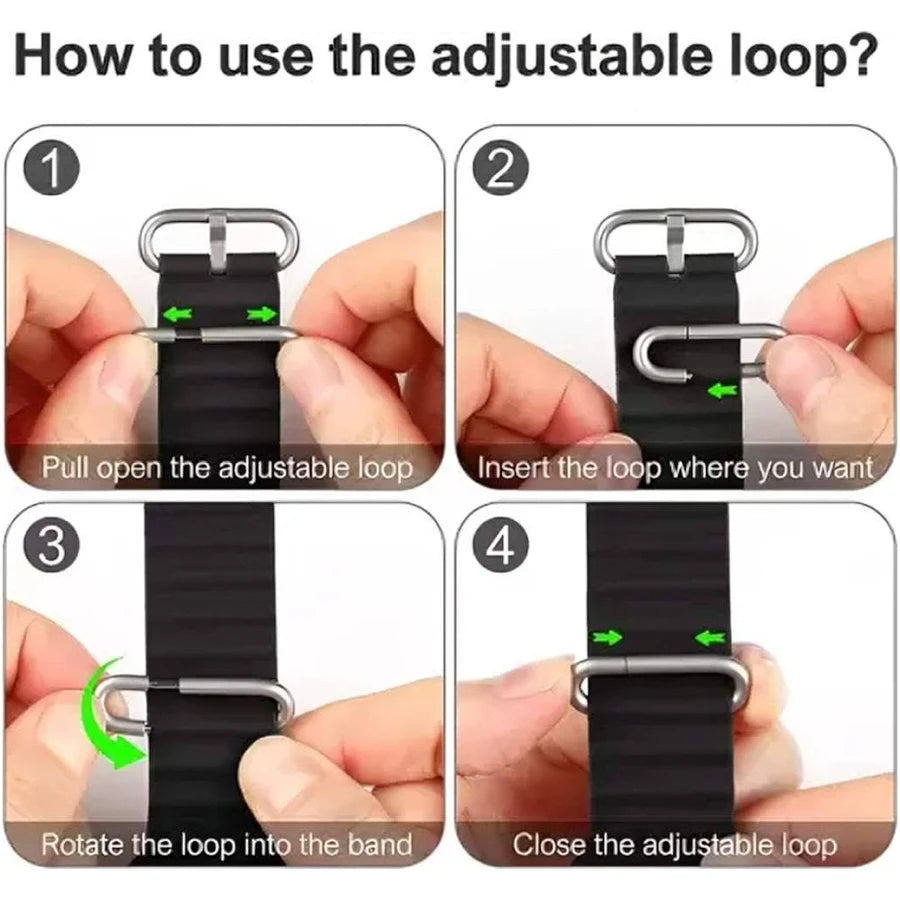 How to use the adjustable loop?

1

Pull open the adjustable loop

2

Insert the loop where you want

3

Rotate the loop into the band

4

Close the adjustable loop